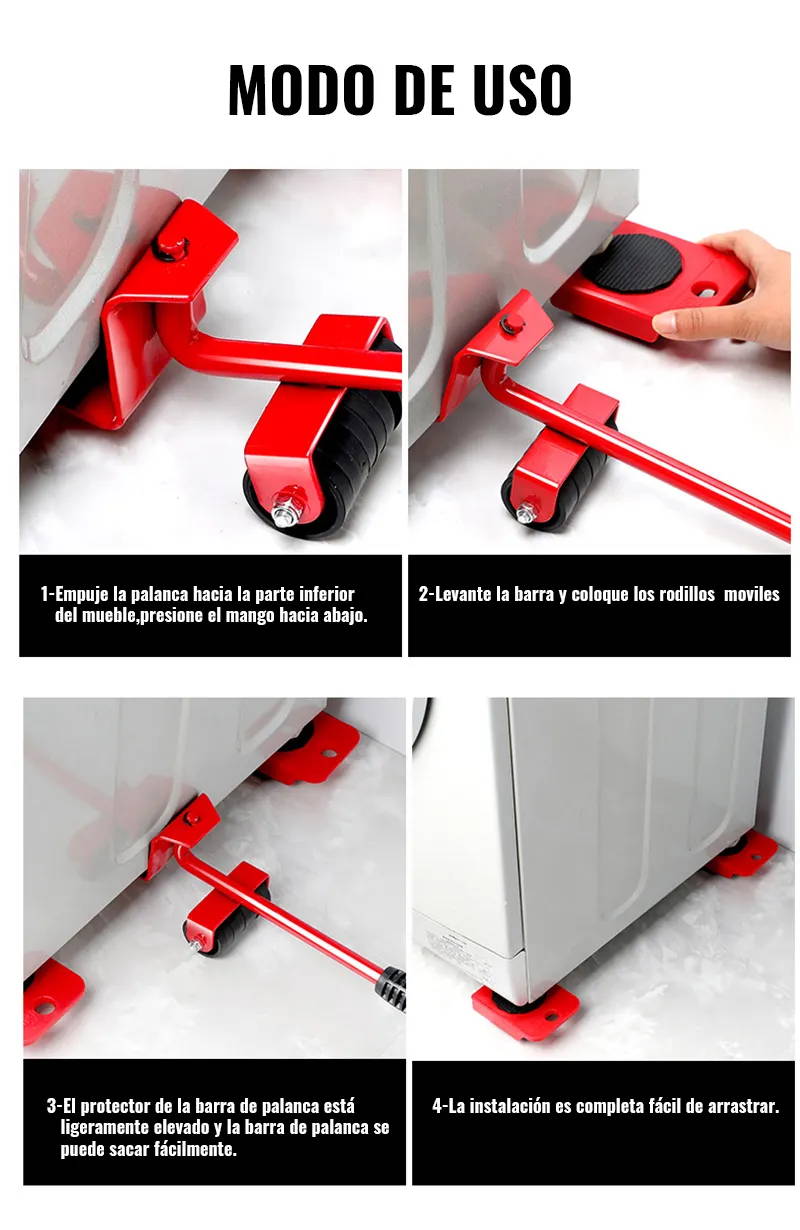 MODO DE USO

1-Empuje la palanca hacia la parte inferior del mueble,presione el mango hacia abajo.

2-Levante la barra y coloque los rodillos moviles

3-El protector de la barra de palanca está ligeramente elevado y la barra de palanca se puede sacar fácilmente.

4-La instalación es completa fácil de arrastrar.